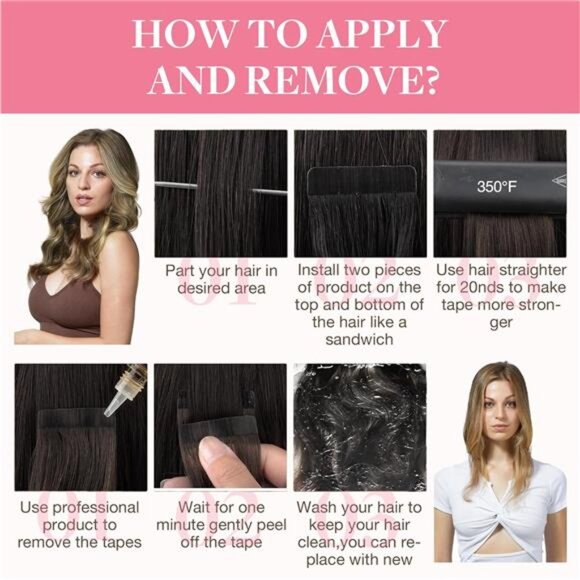 HOW TO APPLY AND REMOVE?

350°F

01
Part your hair in desired area

02
Install two pieces of product on the top and bottom of the hair like a sandwich

03
Use hair straighter for 20nds to make tape more stronger

01
Use professional product to remove the tapes

02
Wait for one minute gently peel off the tape

03
Wash your hair to keep your hair clean,you can replace with new